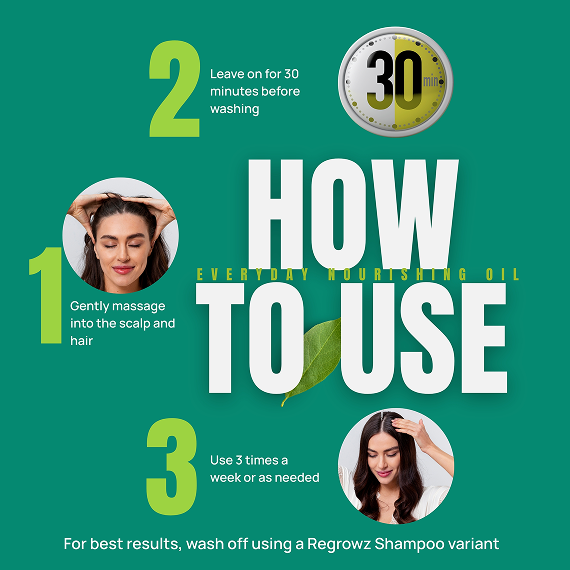 2
Leave on for 30 minutes before washing

30 min

HOW
EVERYDAY NOURISHING OIL
TO USE

1
Gently massage into the scalp and hair

3
Use 3 times a week or as needed

For best results, wash off using a Regrowz Shampoo variant