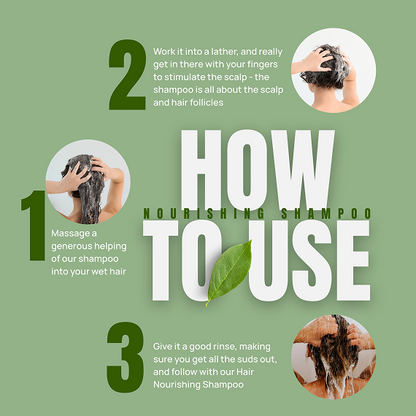 2
Work it into a lather, and really get in there with your fingers to stimulate the scalp - the shampoo is all about the scalp and hair follicles

HOW
NOURISHING SHAMPOO
TO USE

1
Massage a generous helping of our shampoo into your wet hair

3
Give it a good rinse, making sure you get all the suds out, and follow with our Hair Nourishing Shampoo